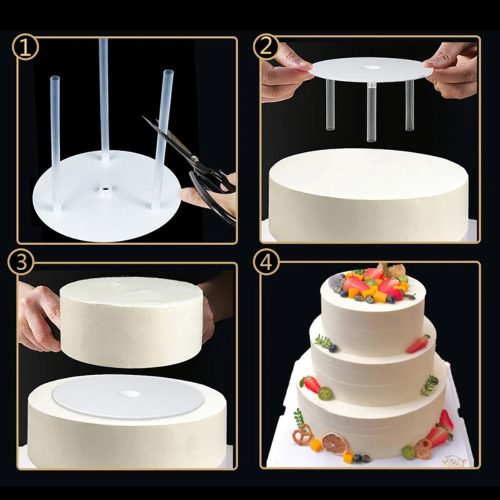 1

2

3

4